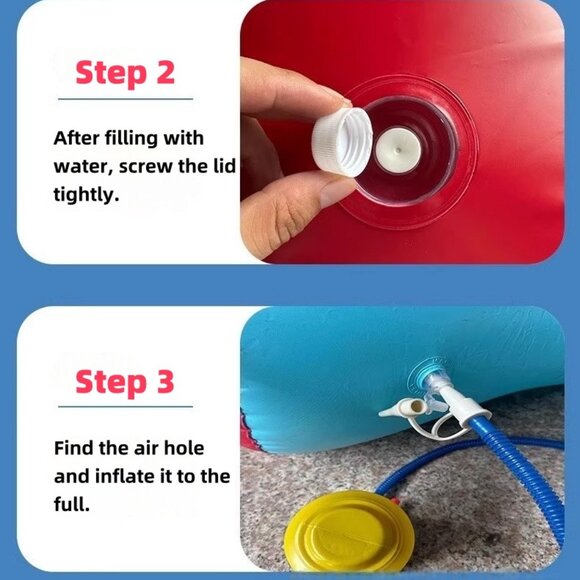 Step 2

After filling with water, screw the lid tightly.

Step 3

Find the air hole and inflate it to the full.